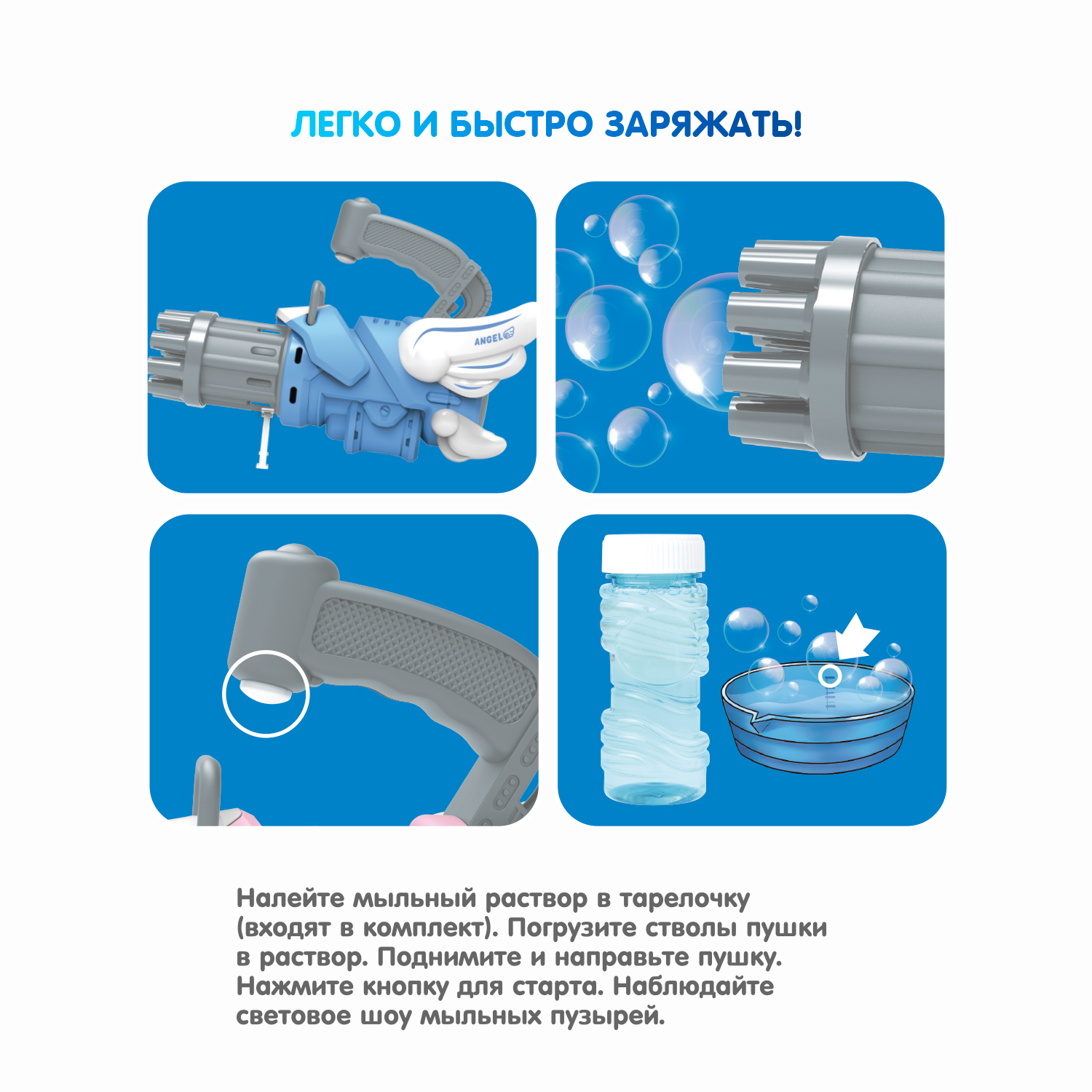 ЛЕГКО И БЫСТРО ЗАРЯЖАТЬ!

ANGEL

Налейте мыльный раствор в тарелочку (входят в комплект). Погрузите стволы пушки в раствор. Поднимите и направьте пушку. Нажмите кнопку для старта. Наблюдайте световое шоу мыльных пузырей.